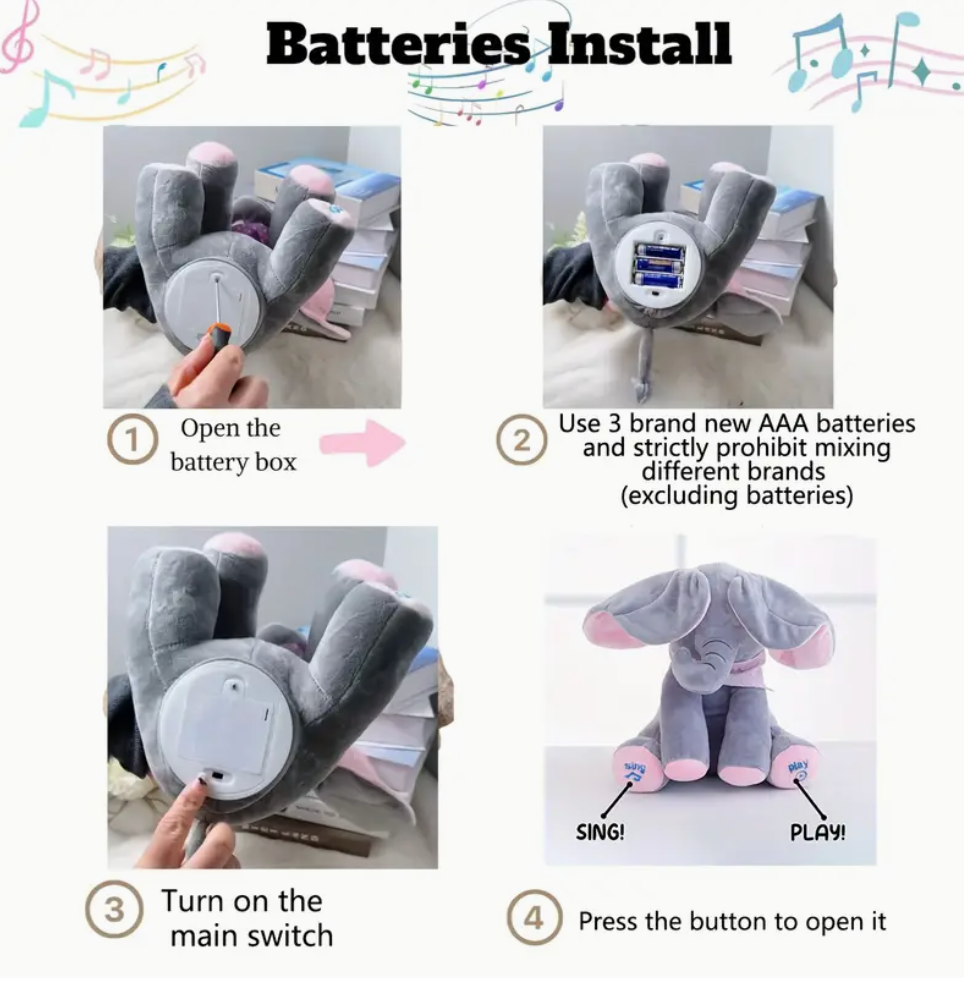 Batteries Install

1 Open the battery box

2 Use 3 brand new AAA batteries and strictly prohibit mixing different brands (excluding batteries)

3 Turn on the main switch

sing

play

SING!

PLAY!

4 Press the button to open it